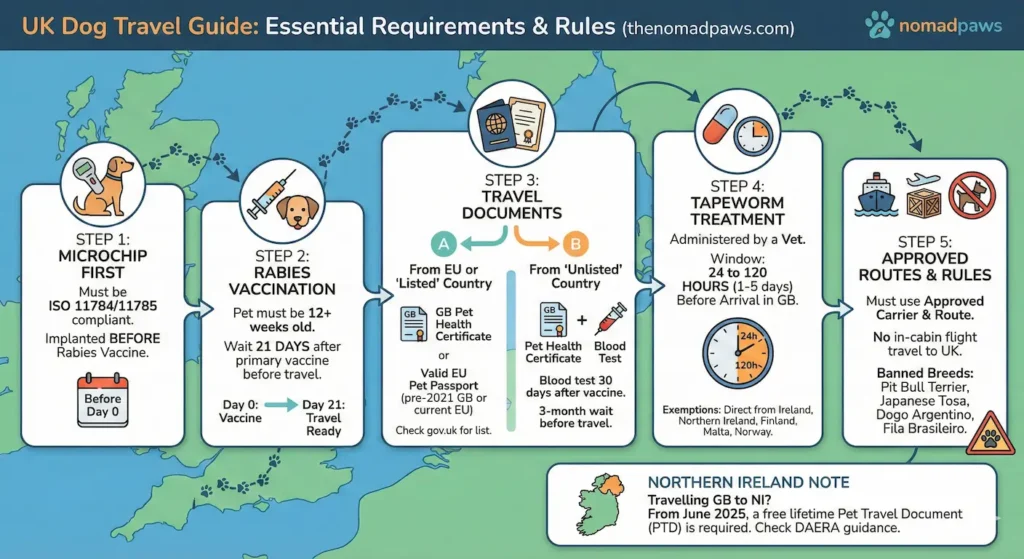 UK Dog Travel Guide: Essential Requirements & Rules (thenomadpaws.com)

nomadpaws

STEP 1: MICROCHIP FIRST
Must be ISO 11784/11785 compliant.
Implanted BEFORE Rabies Vaccine.
Before Day 0

STEP 2: RABIES VACCINATION
Pet must be 12+ weeks old.
Wait 21 DAYS after primary vaccine before travel.
Day 0: Vaccine
Day 21: Travel Ready

STEP 3: TRAVEL DOCUMENTS
A
From EU or 'Listed' Country
GB
GB Pet Health Certificate
or
Valid EU Pet Passport (pre-2021 GB or current EU)
Check gov.uk for list.
B
From 'Unlisted' Country
GB
Pet Health Certificate
+
Blood Test
Blood test 30 days after vaccine.
3-month wait before travel.

STEP 4: TAPEWORM TREATMENT
Administered by a Vet.
Window: 24 to 120 HOURS (1-5 days) Before Arrival in GB.
24h
120h
Exemptions: Direct from Ireland, Northern Ireland, Finland, Malta, Norway.

STEP 5: APPROVED ROUTES & RULES
Must use Approved Carrier & Route.
No in-cabin flight travel to UK.
Banned Breeds: Pit Bull Terrier, Japanese Tosa, Dogo Argentino, Fila Brasileiro.

NORTHERN IRELAND NOTE
Travelling GB to NI?
From June 2025, a free lifetime Pet Travel Document (PTD) is required. Check DAERA guidance.